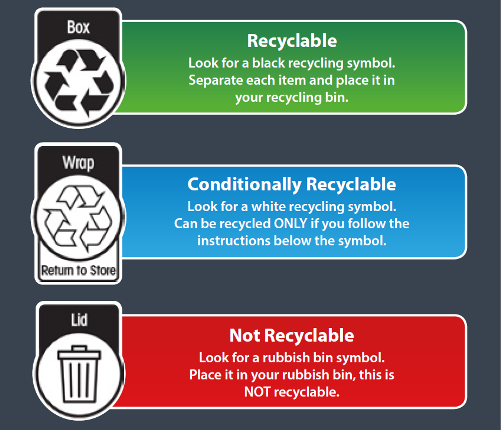 Box

Recyclable
Look for a black recycling symbol. Separate each item and place it in your recycling bin.

Wrap

Return to Store

Conditionally Recyclable
Look for a white recycling symbol. Can be recycled ONLY if you follow the instructions below the symbol.

Lid

Not Recyclable
Look for a rubbish bin symbol. Place it in your rubbish bin, this is NOT recyclable.