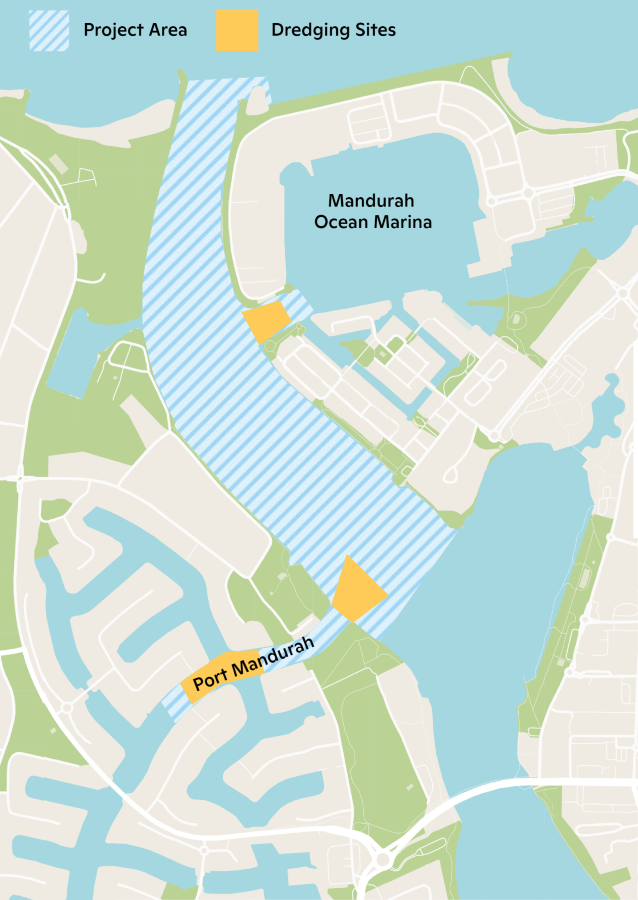 Project Area
Dredging Sites

Mandurah Ocean Marina

Port Mandurah