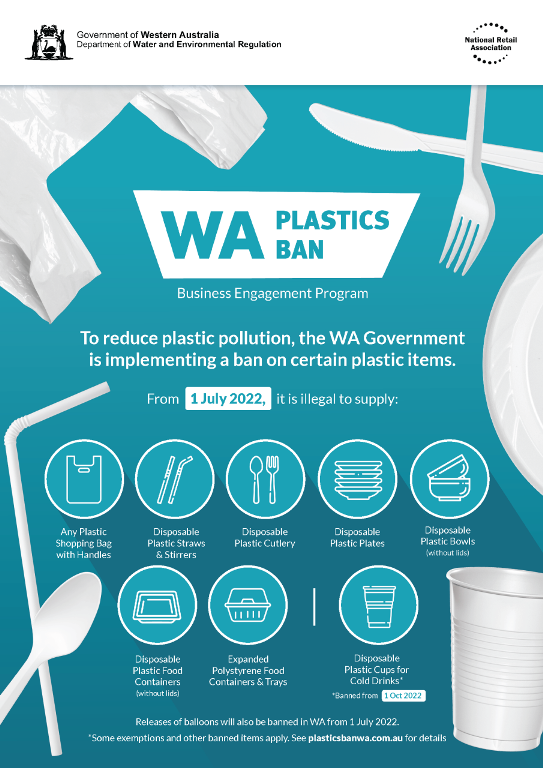 Government of Western Australia
Department of Water and Environmental Regulation

National Retail Association

WA PLASTICS BAN

Business Engagement Program

To reduce plastic pollution, the WA Government is implementing a ban on certain plastic items.

From 1 July 2022, it is illegal to supply:

Any Plastic Shopping Bag with Handles

Disposable Plastic Straws & Stirrers

Disposable Plastic Cutlery

Disposable Plastic Plates

Disposable Plastic Bowls (without lids)

Disposable Plastic Food Containers (without lids)

Expanded Polystyrene Food Containers & Trays

Disposable Plastic Cups for Cold Drinks*

*Banned from 1 Oct 2022

Releases of balloons will also be banned in WA from 1 July 2022.

*Some exemptions and other banned items apply. See plasticsbanwa.com.au for details